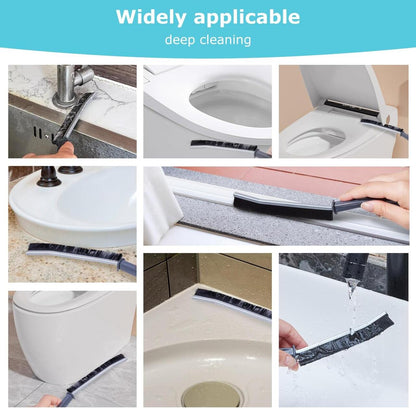 Widely applicable
deep cleaning